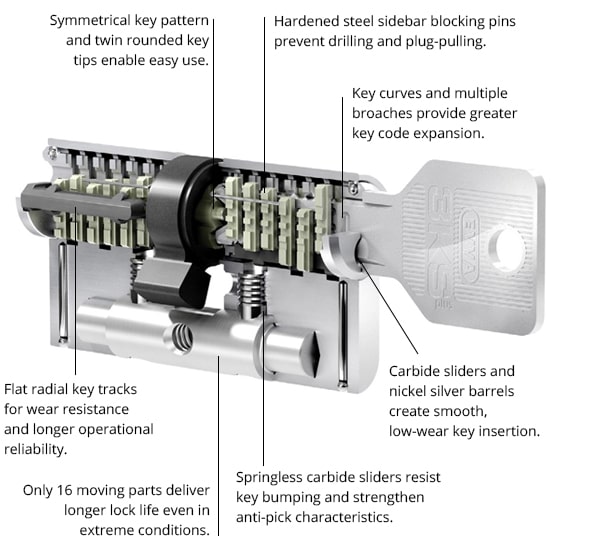 Symmetrical key pattern and twin rounded key tips enable easy use.

Hardened steel sidebar blocking pins prevent drilling and plug-pulling.

Key curves and multiple broaches provide greater key code expansion.

EVVA

3KS

plus

Flat radial key tracks for wear resistance and longer operational reliability.

Carbide sliders and nickel silver barrels create smooth, low-wear key insertion.

Only 16 moving parts deliver longer lock life even in extreme conditions.

Springless carbide sliders resist key bumping and strengthen anti-pick characteristics.